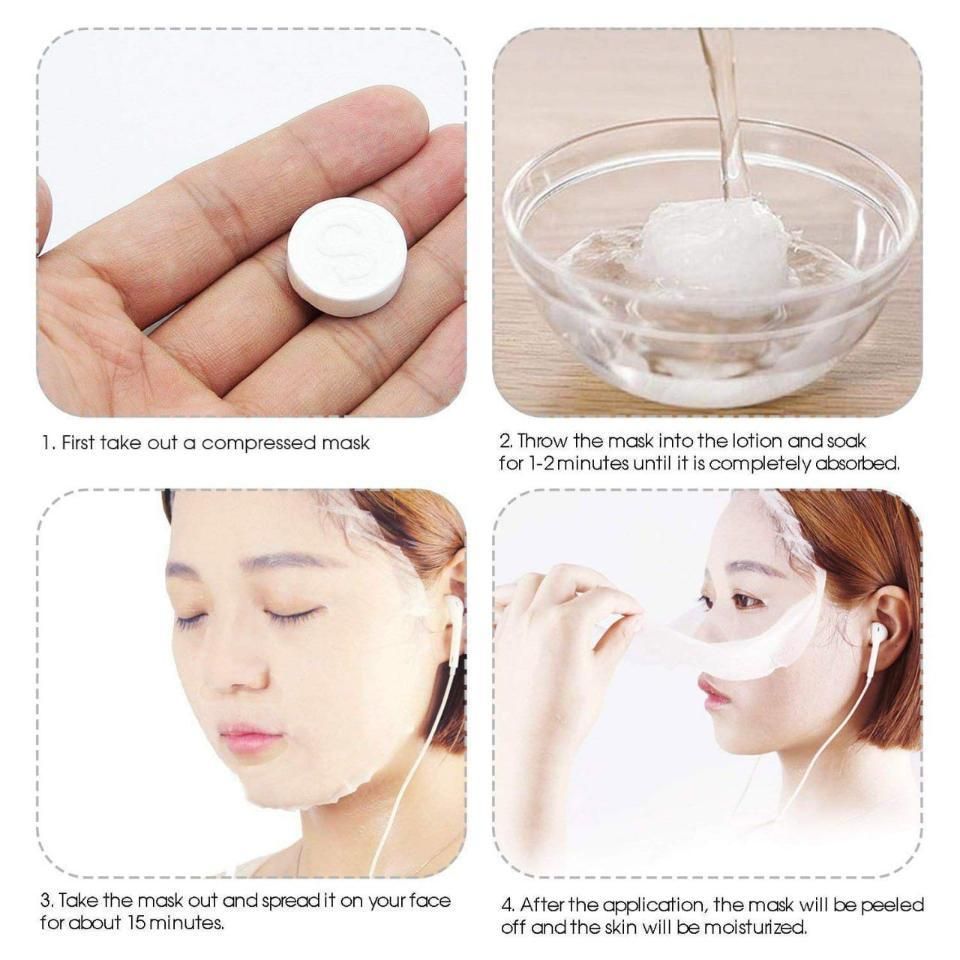 S

1. First take out a compressed mask

2. Throw the mask into the lotion and soak for 1-2 minutes until it is completely absorbed.

3. Take the mask out and spread it on your face for about 15 minutes.

4. After the application, the mask will be peeled off and the skin will be moisturized.